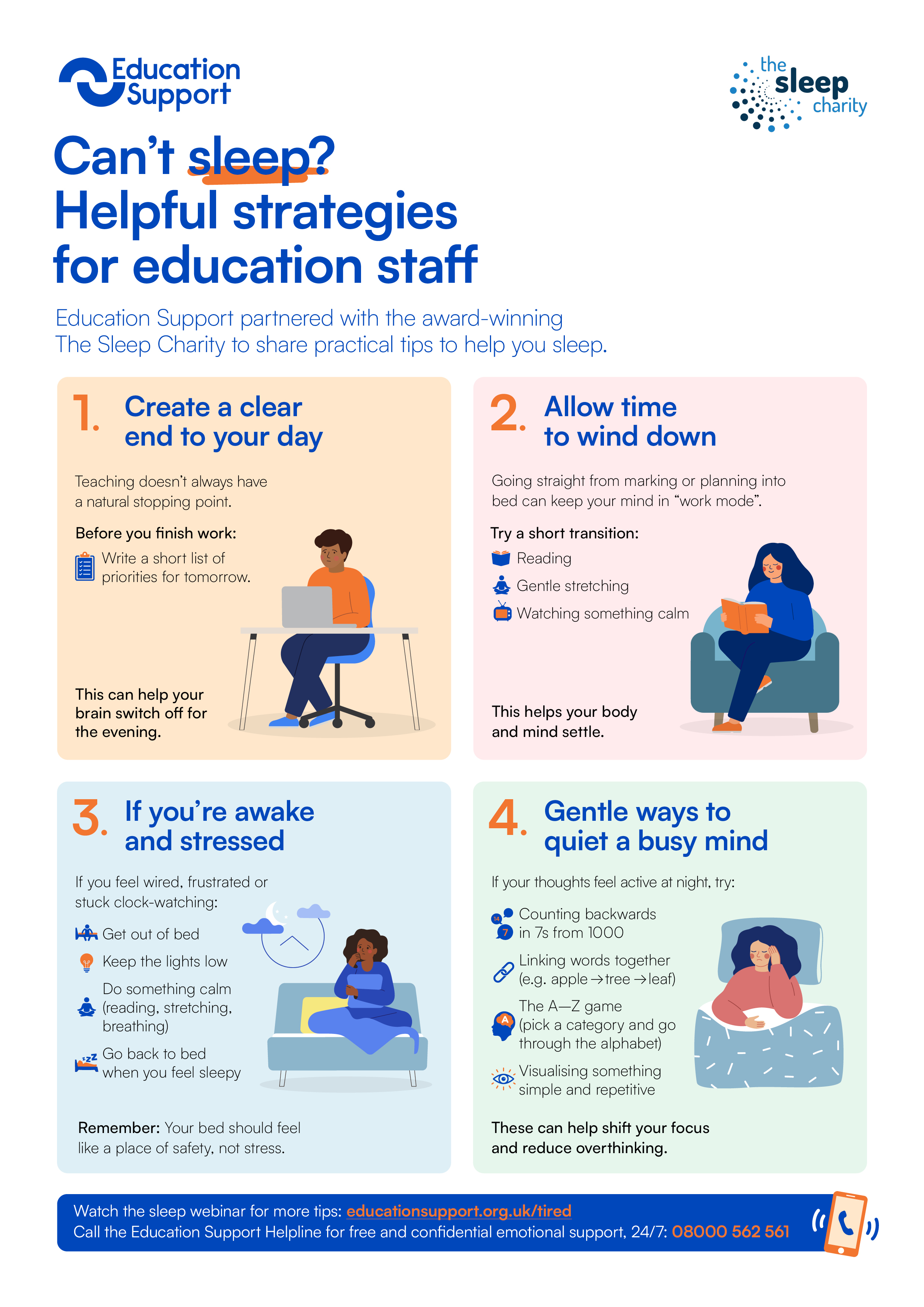 Education Support

the sleep charity

Can't sleep?
Helpful strategies for education staff

Education Support partnered with the award-winning The Sleep Charity to share practical tips to help you sleep.

1. Create a clear end to your day

Teaching doesn't always have a natural stopping point.

Before you finish work:

Write a short list of priorities for tomorrow.

This can help your brain switch off for the evening.

2. Allow time to wind down

Going straight from marking or planning into bed can keep your mind in "work mode".

Try a short transition:

Reading

Gentle stretching

Watching something calm

This helps your body and mind settle.

3. If you're awake and stressed

If you feel wired, frustrated or stuck clock-watching:

Get out of bed

Keep the lights low

Do something calm (reading, stretching, breathing)

Go back to bed when you feel sleepy

Remember: Your bed should feel like a place of safety, not stress.

4. Gentle ways to quiet a busy mind

If your thoughts feel active at night, try:

Counting backwards in 7s from 1000

Linking words together (e.g. apple → tree → leaf)

The A—Z game (pick a category and go through the alphabet)

Visualising something simple and repetitive

These can help shift your focus and reduce overthinking.

Watch the sleep webinar for more tips: educationsupport.org.uk/tired
Call the Education Support Helpline for free and confidential emotional support, 24/7: 08000 562 561